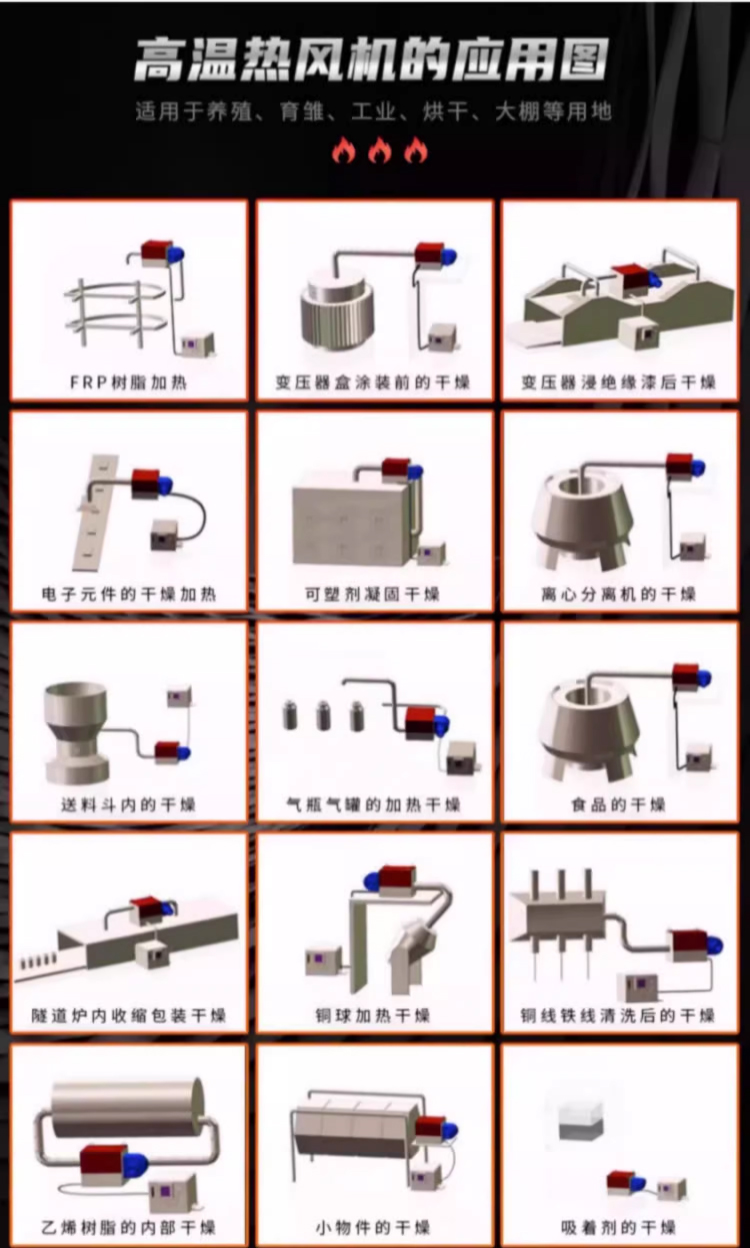 高温热风机的应用图
适用于养殖、育雏、工业、烘干、大棚等用地

FRP树脂加热

变压器盒涂装前的干燥

变压器浸绝缘漆后干燥

电子元件的干燥加热

可塑剂凝固干燥

离心分离机的干燥

送料斗内的干燥

气瓶气罐的加热干燥

食品的干燥

隧道炉内收缩包装干燥

铜球加热干燥

铜线铁线清洗后的干燥

乙烯树脂的内部干燥

小物件的干燥

吸着剂的干燥